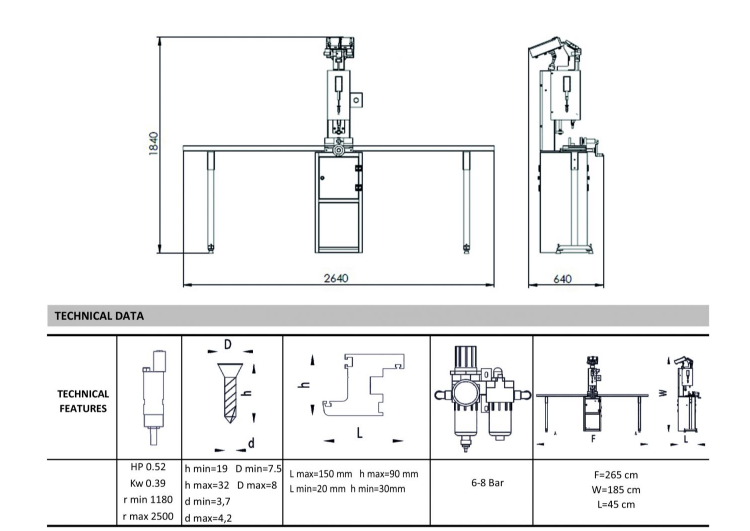 1840

2640

640

TECHNICAL DATA

| TECHNICAL FEATURES | | D h d | h L | | F W L |
|---|---|---|---|---|---|
| | HP 0.52 Kw 0.39 r min 1180 r max 2500 | h min=19 D min=7.5 h max=32 D max=8 d min=3,7 d max=4,2 | L max=150 mm h max=90 mm L min=20 mm h min=30mm | 6-8 Bar | F=265 cm W=185 cm L=45 cm |